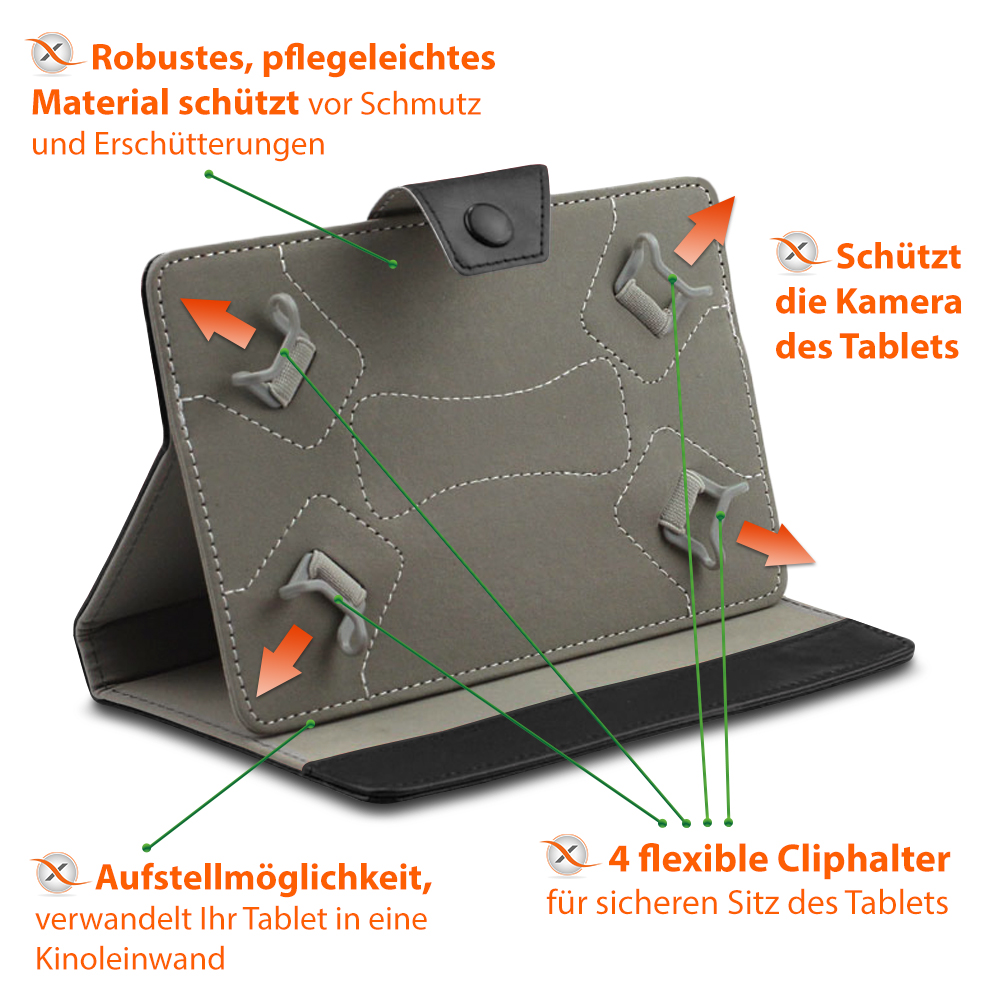 Robustes, pflegeleichtes Material schützt vor Schmutz und Erschütterungen

Schützt die Kamera des Tablets

Aufstellmöglichkeit, verwandelt Ihr Tablet in eine Kinoleinwand

4 flexible Cliphalter für sicheren Sitz des Tablets